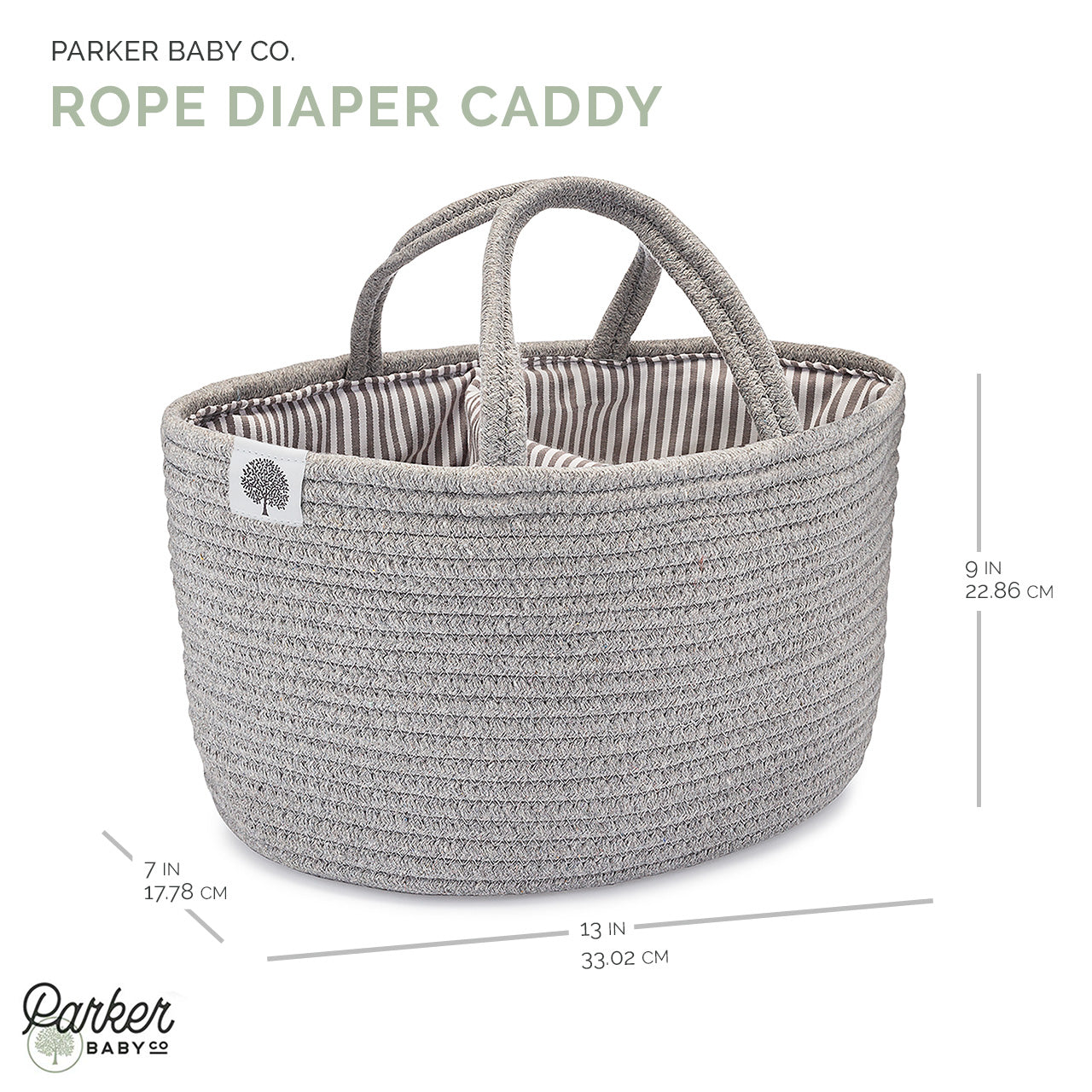 PARKER BABY CO.

ROPE DIAPER CADDY

9 IN
22.86 CM

7 IN
17.78 CM

13 IN
33.02 CM

Parker
BABY CO