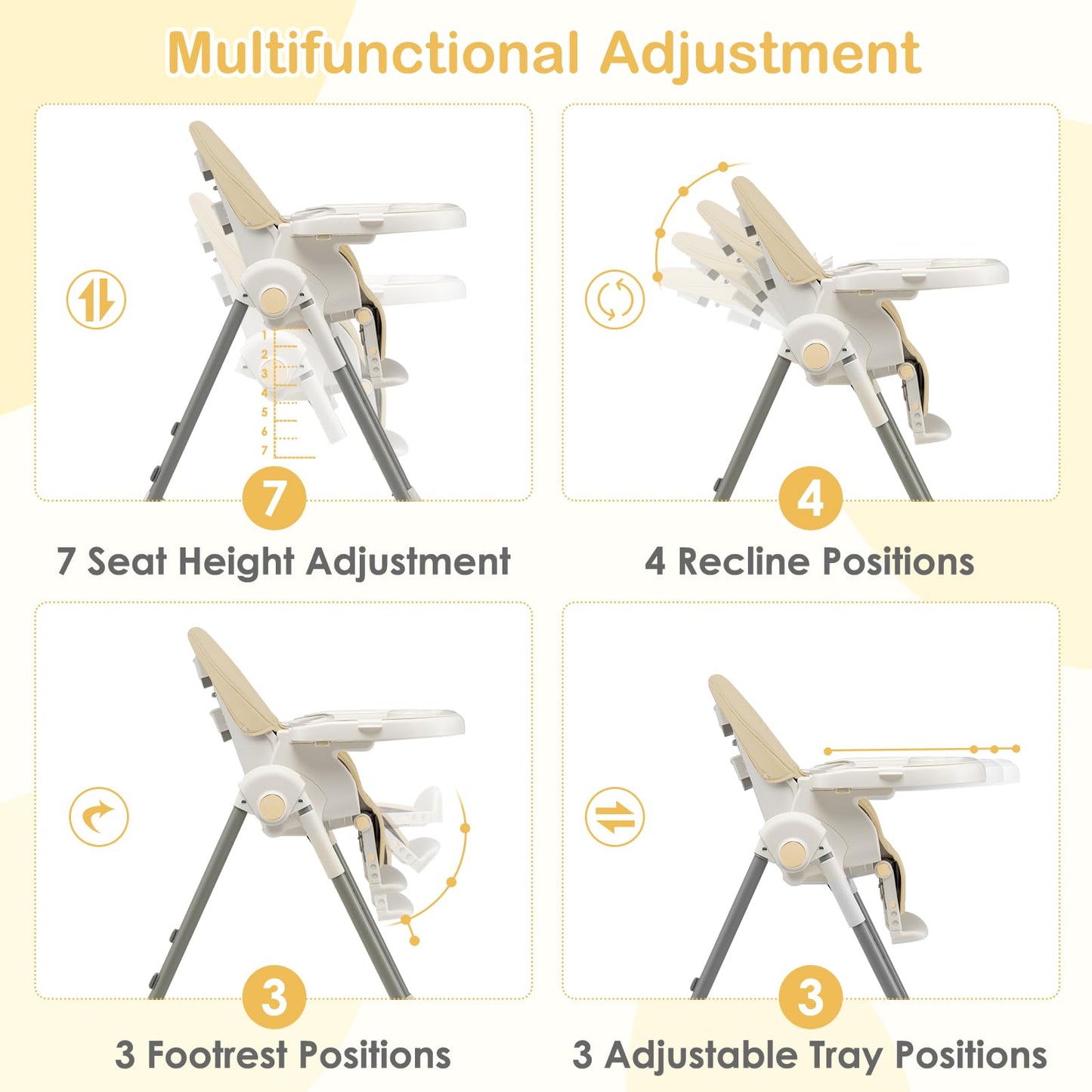 Multifunctional Adjustment

1
2
3
4
5
6
7

7

7 Seat Height Adjustment

4

4 Recline Positions

3

3 Footrest Positions

3

3 Adjustable Tray Positions