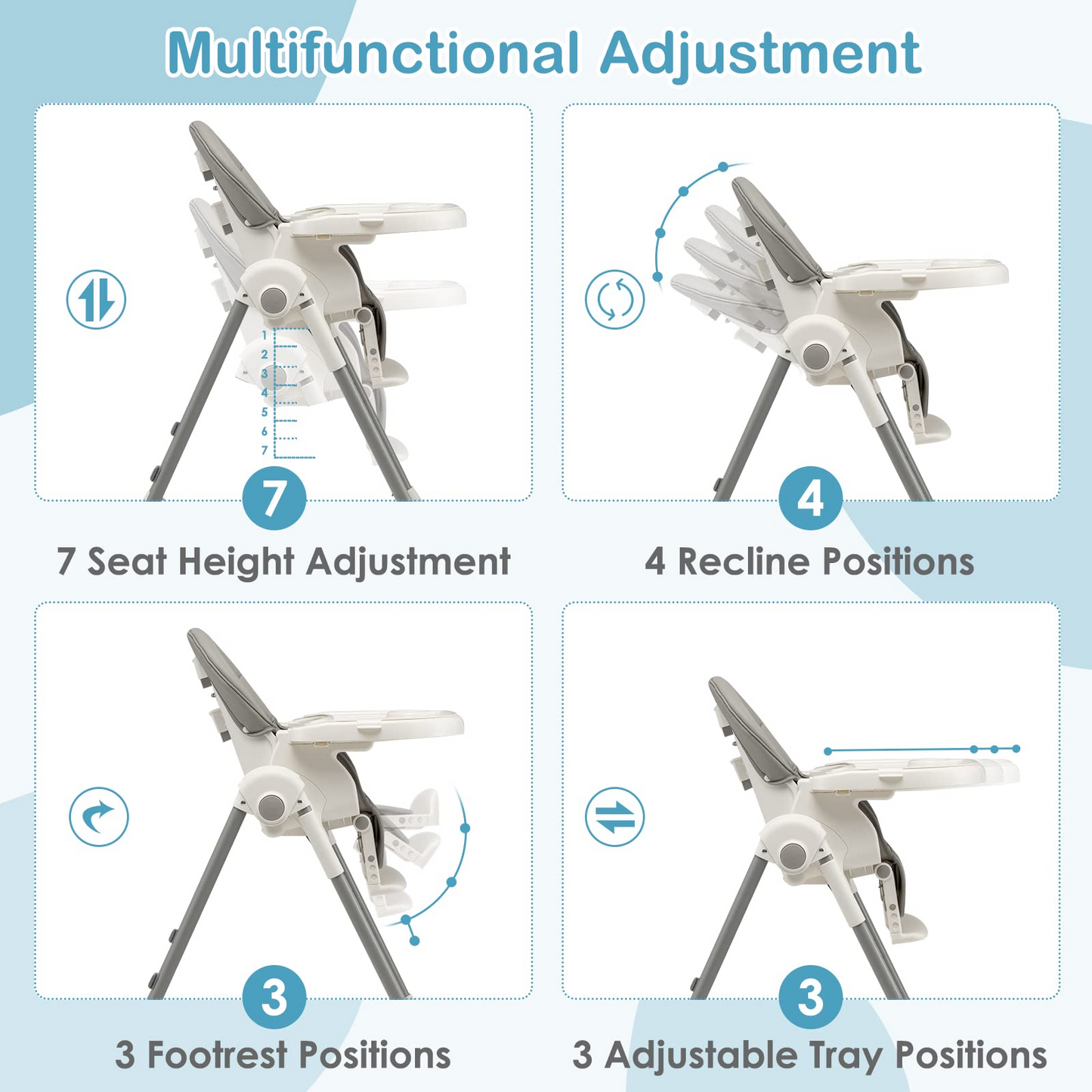 Multifunctional Adjustment

1
2
3
4
5
6
7

7

7 Seat Height Adjustment

4

4 Recline Positions

3

3 Footrest Positions

3

3 Adjustable Tray Positions