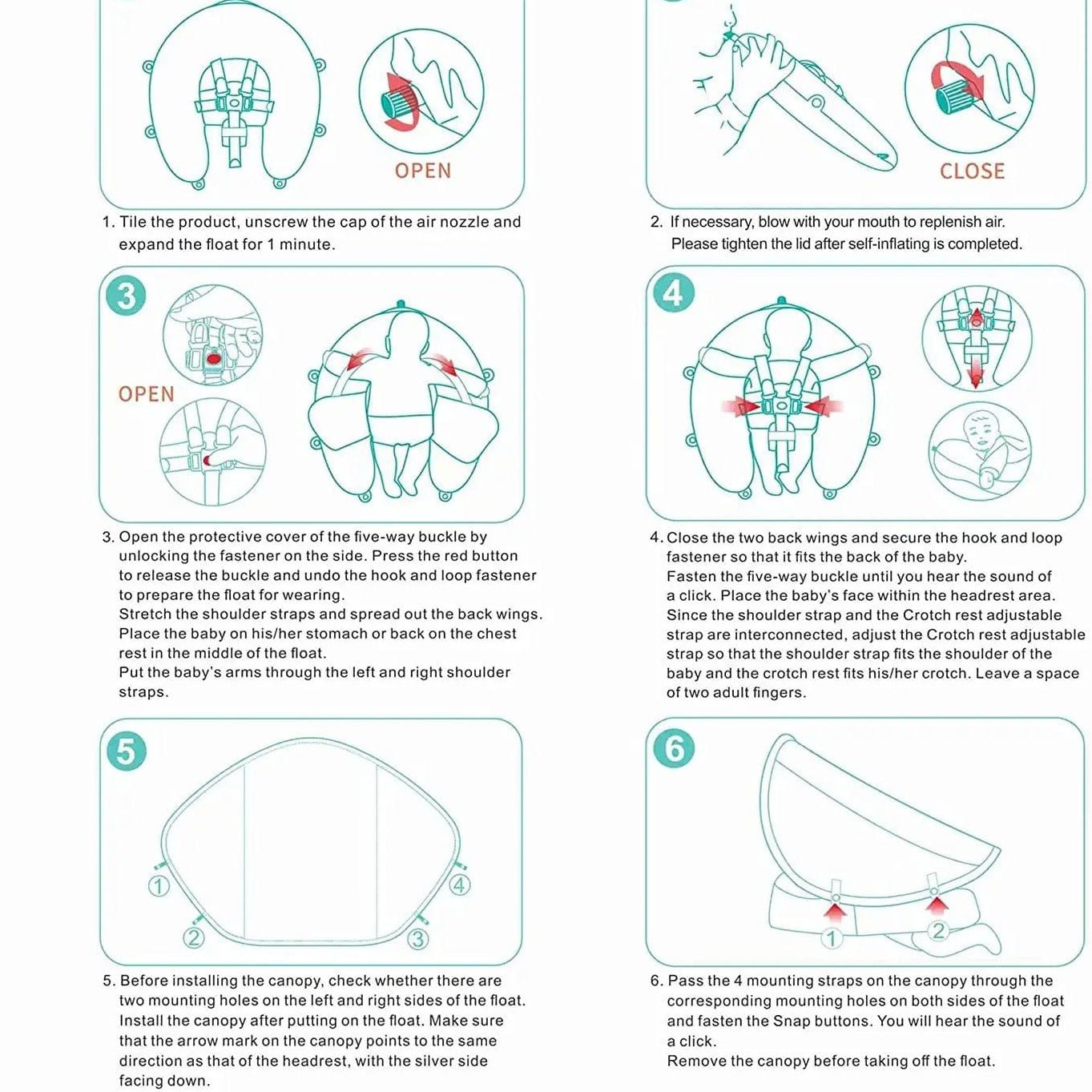 OPEN

1. Tile the product, unscrew the cap of the air nozzle and expand the float for 1 minute.

CLOSE

2. If necessary, blow with your mouth to replenish air. Please tighten the lid after self-inflating is completed.

3

OPEN

3. Open the protective cover of the five-way buckle by unlocking the fastener on the side. Press the red button to release the buckle and undo the hook and loop fastener to prepare the float for wearing.
Stretch the shoulder straps and spread out the back wings.
Place the baby on his/her stomach or back on the chest rest in the middle of the float.
Put the baby's arms through the left and right shoulder straps.

4

4. Close the two back wings and secure the hook and loop fastener so that it fits the back of the baby.
Fasten the five-way buckle until you hear the sound of a click. Place the baby's face within the headrest area.
Since the shoulder strap and the Crotch rest adjustable strap are interconnected, adjust the Crotch rest adjustable strap so that the shoulder strap fits the shoulder of the baby and the crotch rest fits his/her crotch. Leave a space of two adult fingers.

5

1 2 3 4

5. Before installing the canopy, check whether there are two mounting holes on the left and right sides of the float. Install the canopy after putting on the float. Make sure that the arrow mark on the canopy points to the same direction as that of the headrest, with the silver side facing down.

6

1 2

6. Pass the 4 mounting straps on the canopy through the corresponding mounting holes on both sides of the float and fasten the Snap buttons. You will hear the sound of a click.
Remove the canopy before taking off the float.