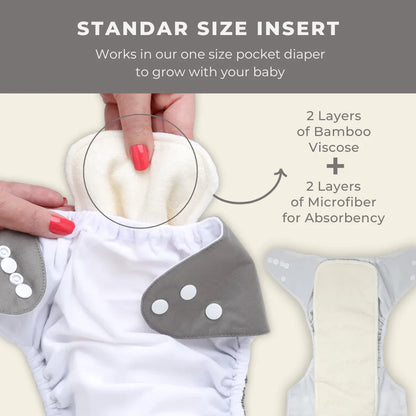 STANDAR SIZE INSERT

Works in our one size pocket diaper to grow with your baby

2 Layers of Bamboo Viscose

+

2 Layers of Microfiber for Absorbency