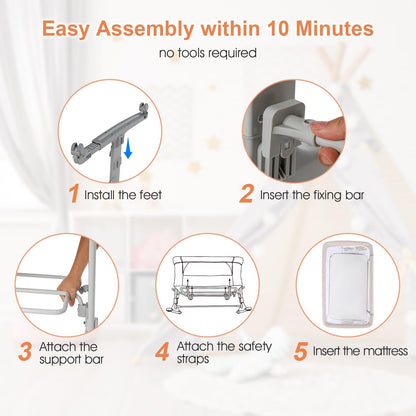 Easy Assembly within 10 Minutes

no tools required

1 Install the feet

2 Insert the fixing bar

3 Attach the support bar

4 Attach the safety straps

5 Insert the mattress