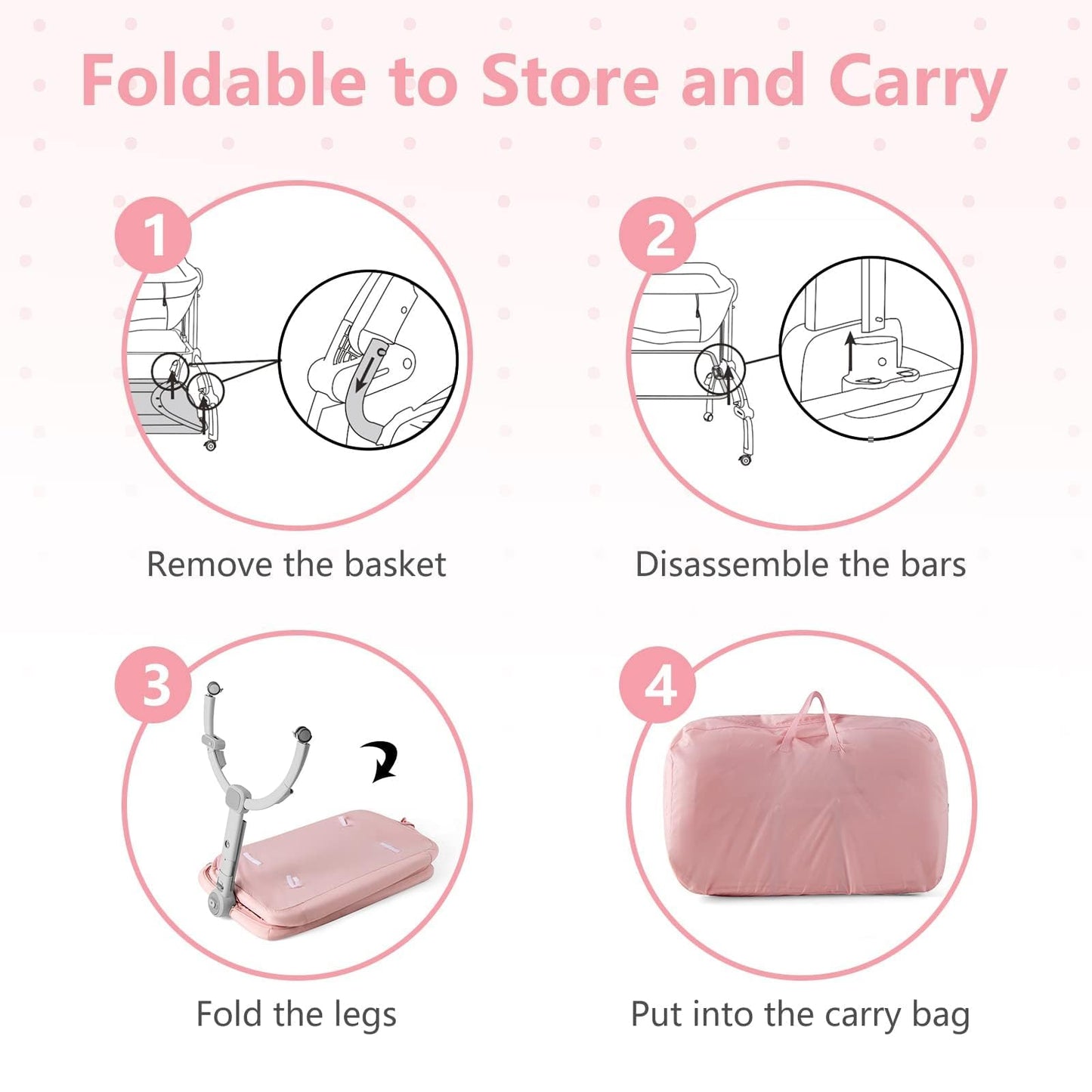 Foldable to Store and Carry

1

Remove the basket

2

Disassemble the bars

3

Fold the legs

4

Put into the carry bag