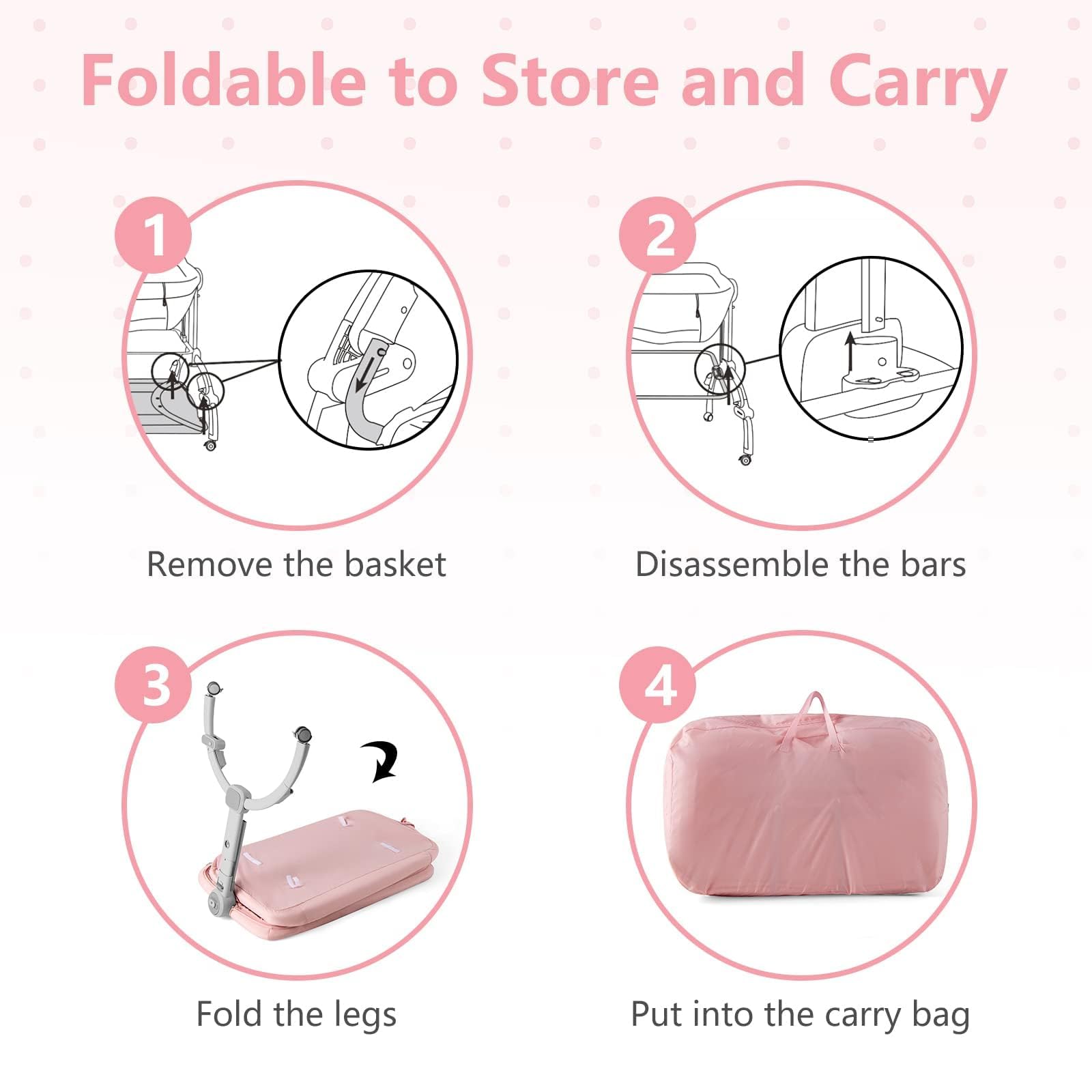 Foldable to Store and Carry

1

Remove the basket

2

Disassemble the bars

3

Fold the legs

4

Put into the carry bag