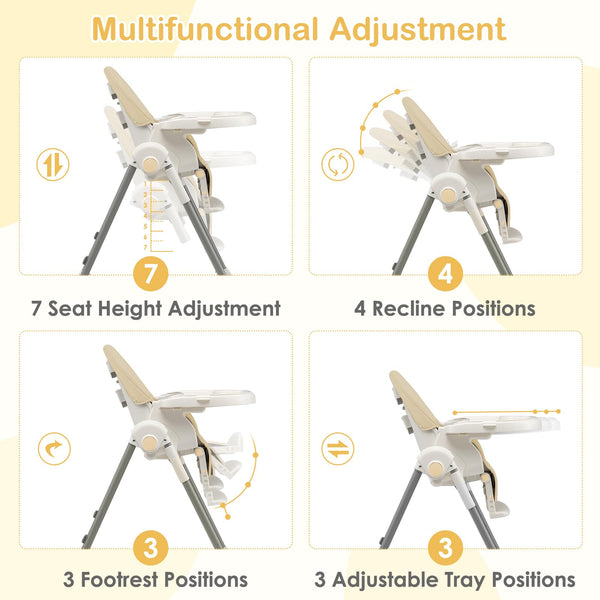 Multifunctional Adjustment

1
2
3
4
5
6
7

7

7 Seat Height Adjustment

4

4 Recline Positions

3

3 Footrest Positions

3

3 Adjustable Tray Positions