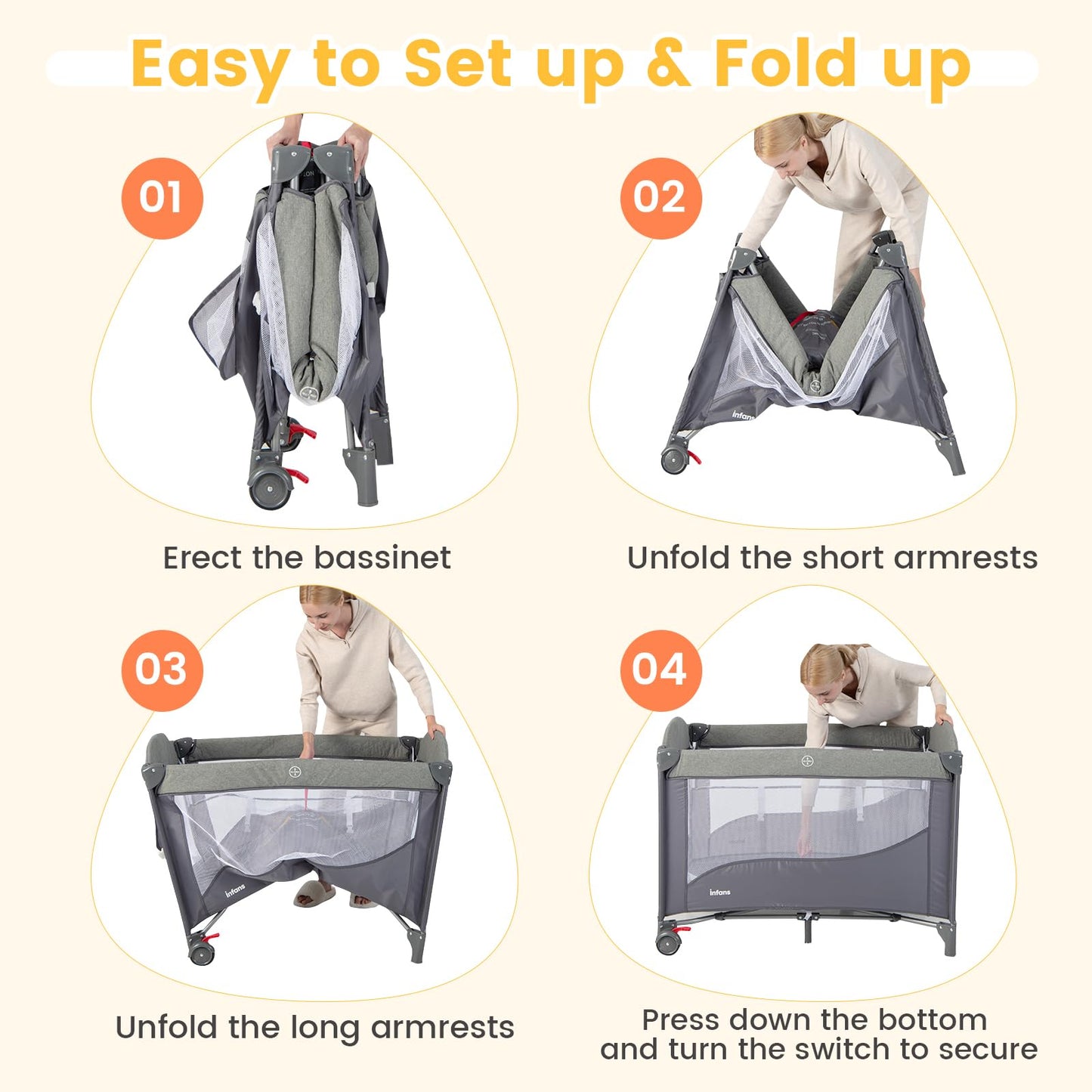 Easy to Set up & Fold up

01

Erect the bassinet

02

infans

Unfold the short armrests

03

infans

Unfold the long armrests

04

infans

Press down the bottom and turn the switch to secure