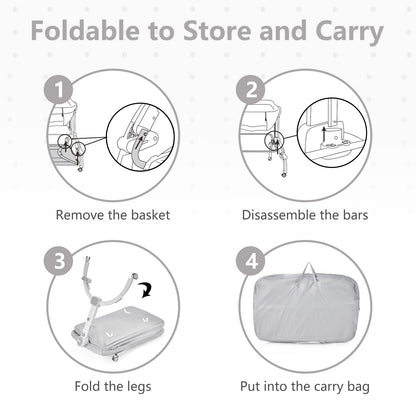 Foldable to Store and Carry

1

Remove the basket

2

Disassemble the bars

3

Fold the legs

4

Put into the carry bag