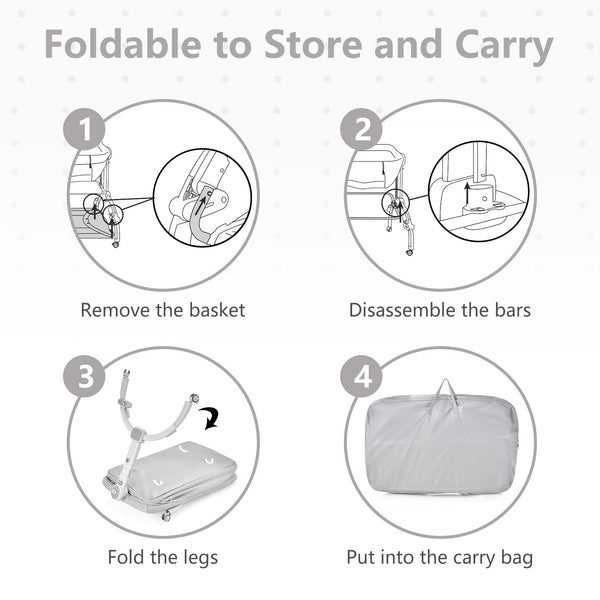 Foldable to Store and Carry

1
Remove the basket

2
Disassemble the bars

3
Fold the legs

4
Put into the carry bag