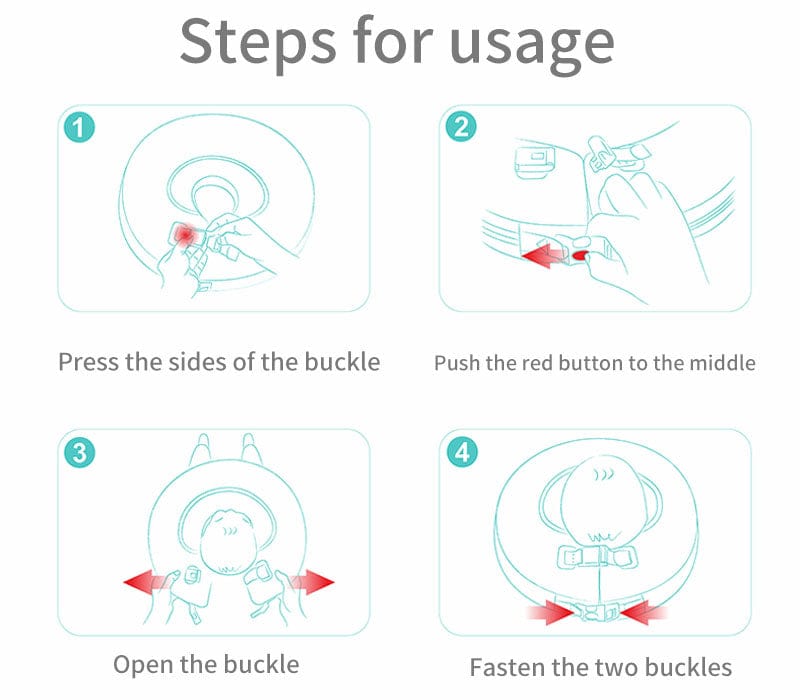 Steps for usage

1

Press the sides of the buckle

2

Push the red button to the middle

3

Open the buckle

4

Fasten the two buckles