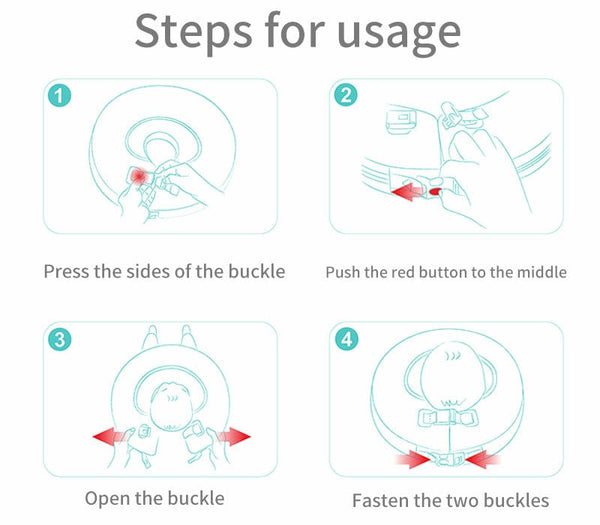 Steps for usage

1

Press the sides of the buckle

2

Push the red button to the middle

3

Open the buckle

4

Fasten the two buckles