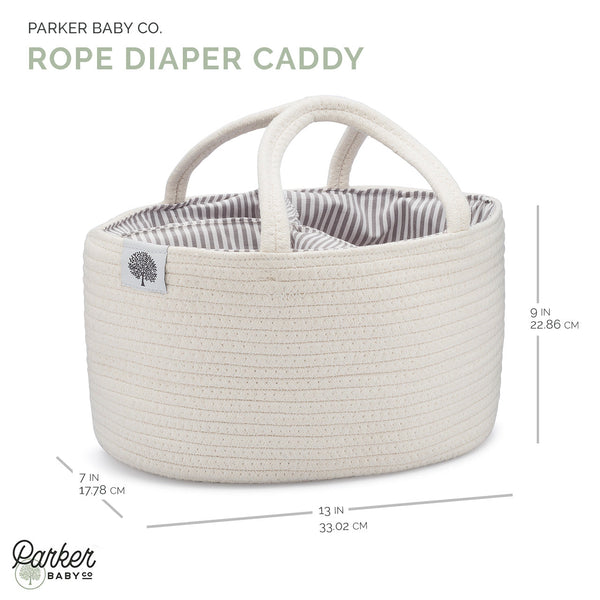 PARKER BABY CO.
ROPE DIAPER CADDY

9 IN
22.86 CM

7 IN
17.78 CM

13 IN
33.02 CM

Parker
BABY CO